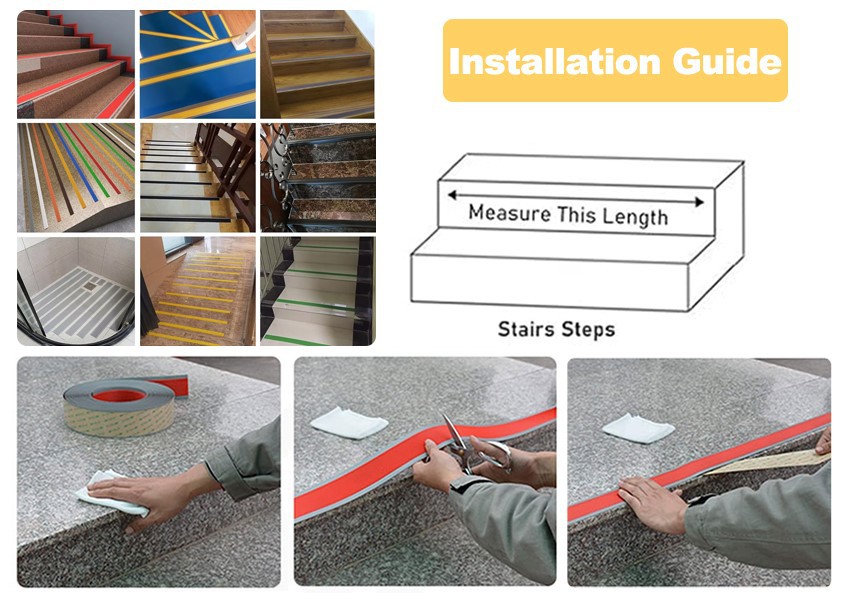 Installation Guide

Measure This Length

Stairs Steps